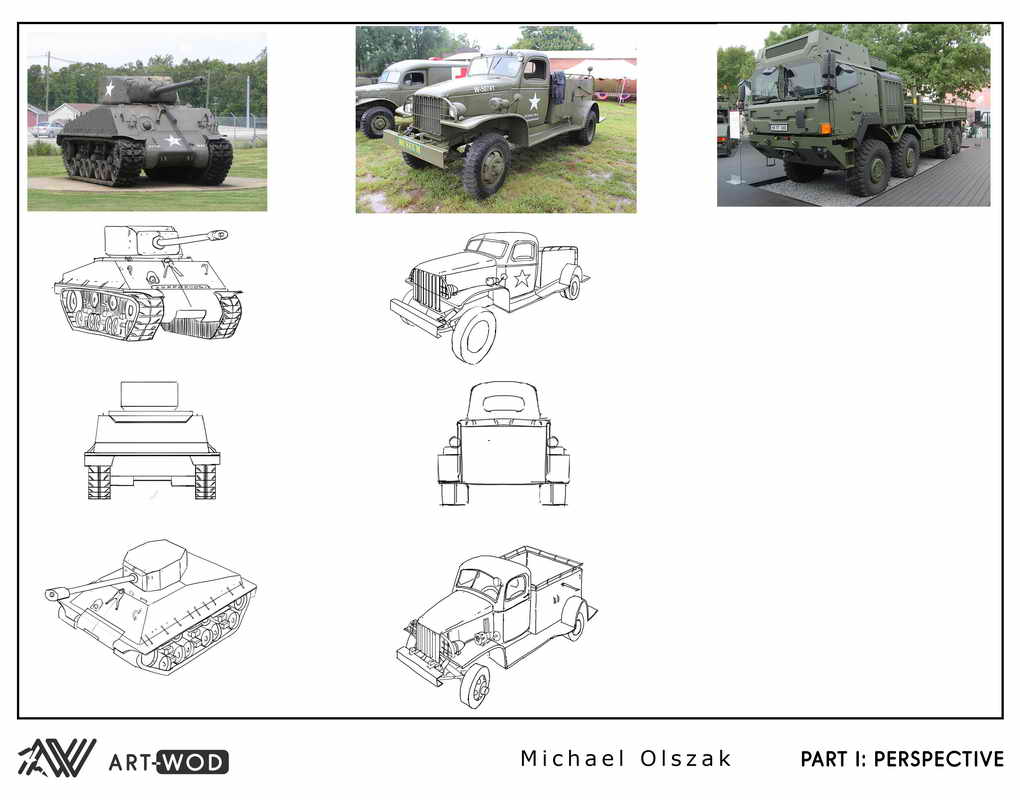 ART-WOD

Michael Olszak

PART I: PERSPECTIVE