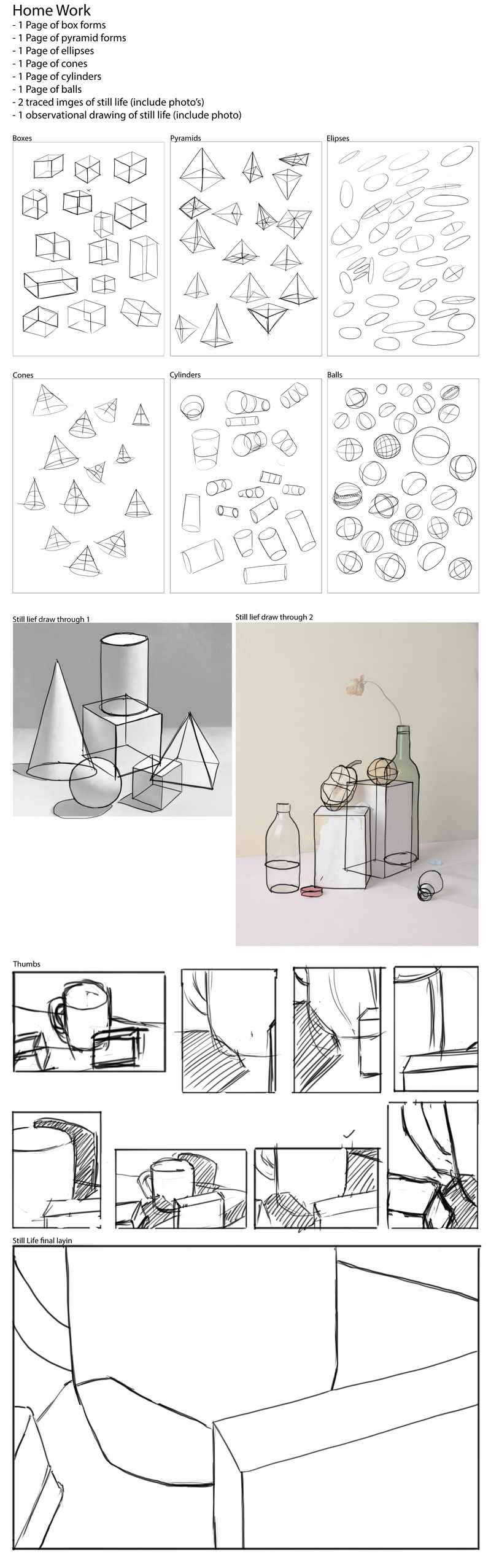 Home Work
- 1 Page of box forms
- 1 Page of pyramid forms
- 1 Page of ellipses
- 1 Page of cones
- 1 Page of cylinders
- 1 Page of balls
- 2 traced imges of still life (include photo's)
- 1 observational drawing of still life (include photo)

Boxes

Pyramids

Elipses

Cones

Cylinders

Balls

Still lief draw through 1

Still lief draw through 2

Thumbs

Still Life final layin